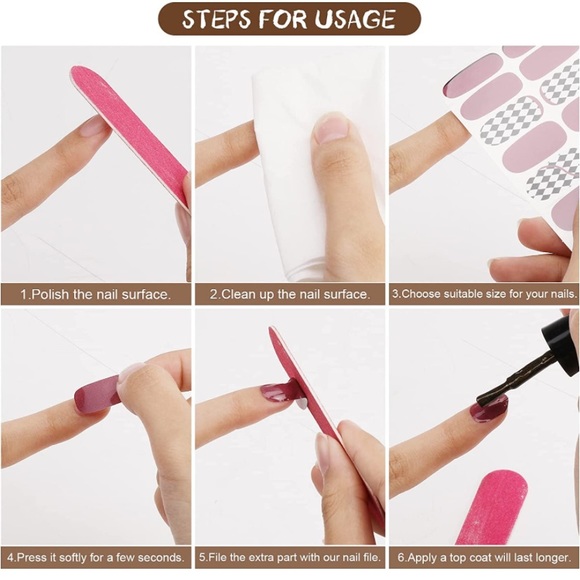 STEPS FOR USAGE

1.Polish the nail surface.

2.Clean up the nail surface.

3.Choose suitable size for your nails.

4.Press it softly for a few seconds.

5.File the extra part with our nail file.

6.Apply a top coat will last longer.